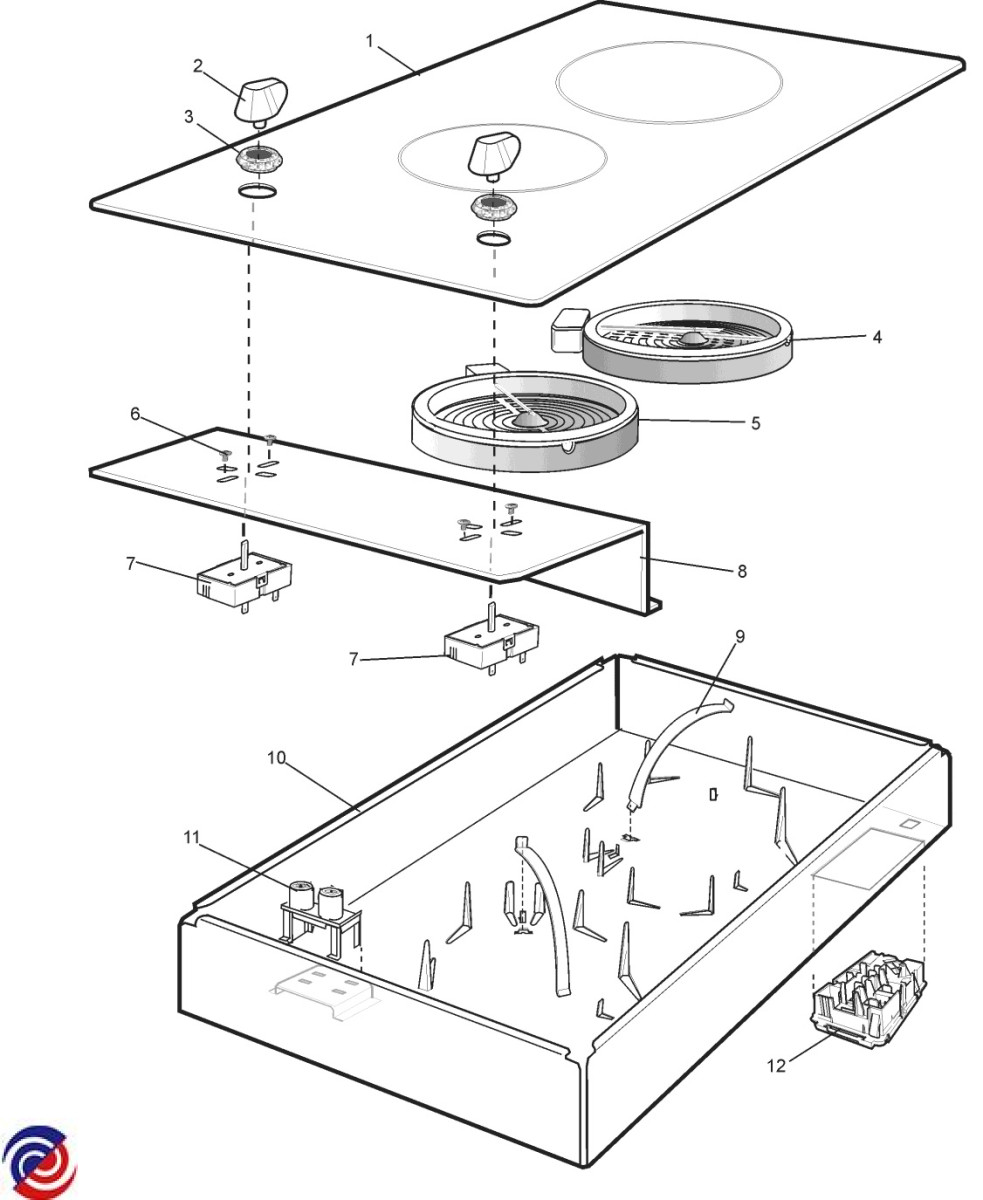 1
2
3
4
5
6
7
8
7
9
10
11
12